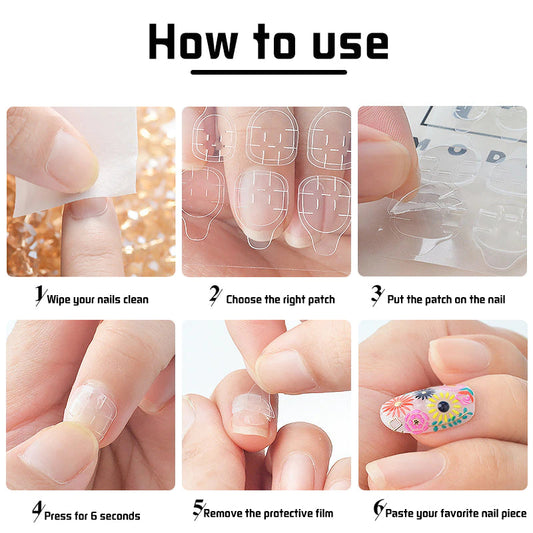 How to use

1/ Wipe your nails clean

2/ Choose the right patch

3/ Put the patch on the nail

4/ Press for 6 seconds

5/ Remove the protective film

6/ Paste your favorite nail piece